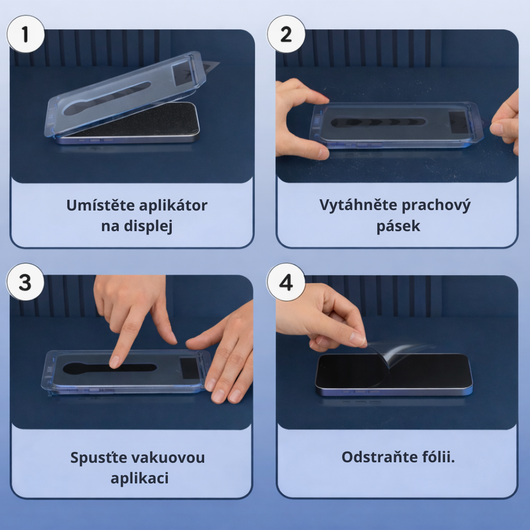 1

Umístěte aplikátor na displej

2

Vytáhněte prachový pásek

3

Spusťte vakuovou aplikaci

4

Odstraňte fólii.